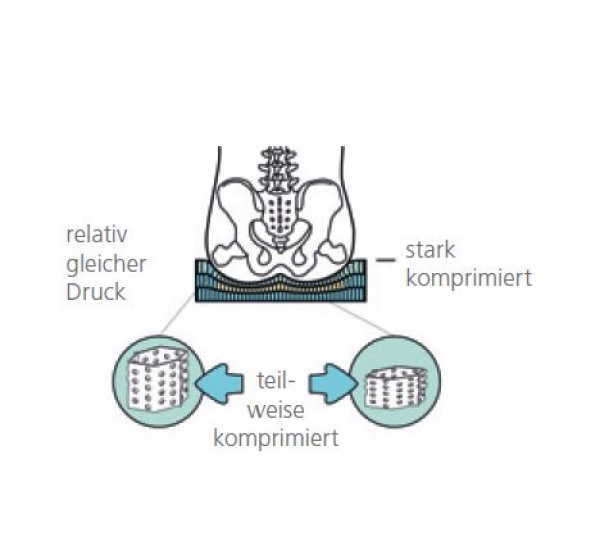 relativ gleicher Druck

stark komprimiert

teilweise komprimiert